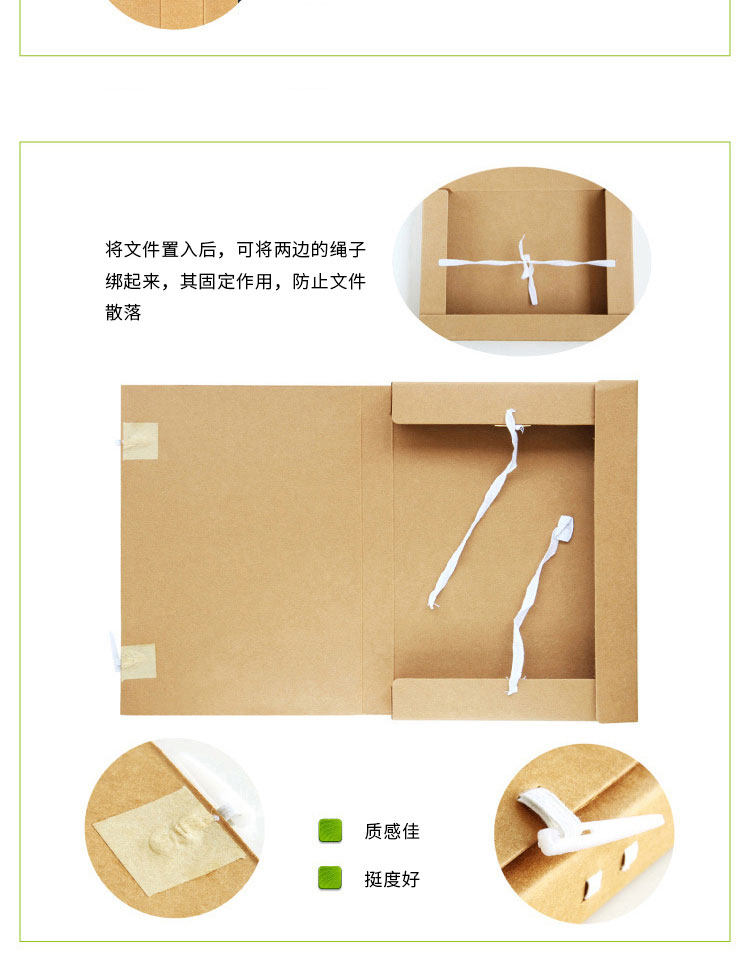 将文件置入后，可将两边的绳子绑起来，其固定作用，防止文件散落

质感佳

挺度好